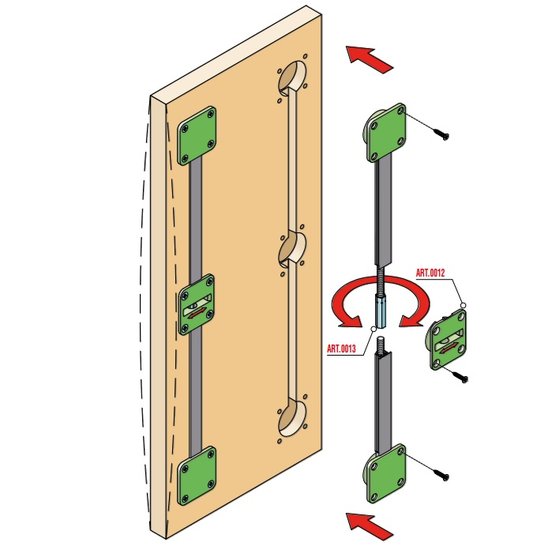 ART.0012

ART.0013